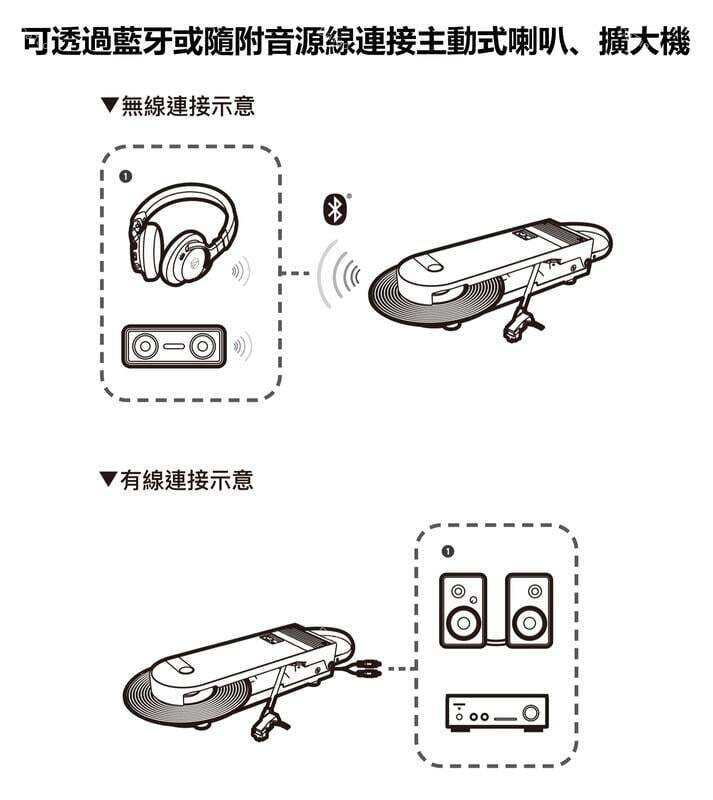 可透過藍牙或隨附音源線連接主動式喇叭、擴大機

▼無線連接示意

1

▼有線連接示意

1